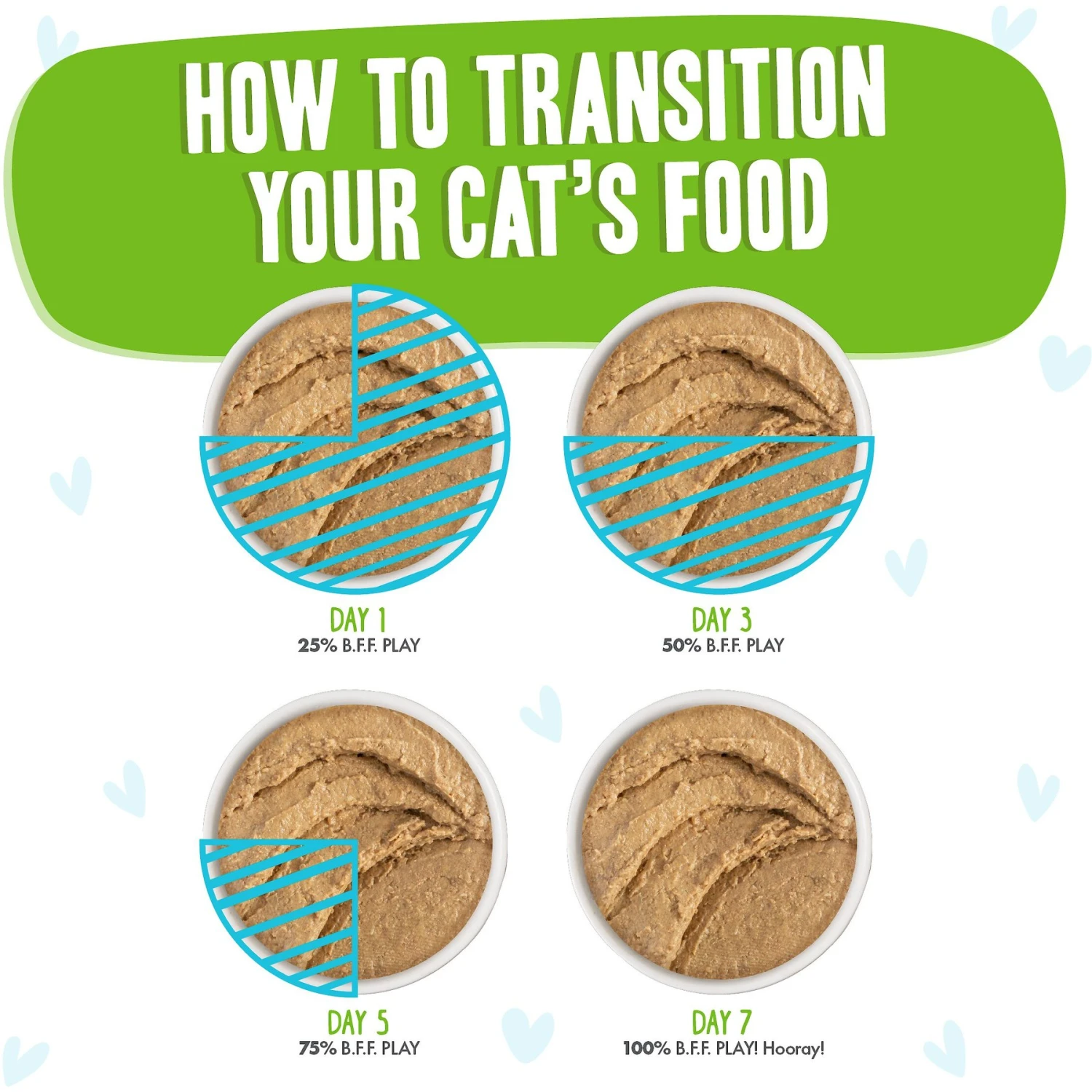 HOW TO TRANSITION YOUR CAT'S FOOD

DAY 1
25% B.F.F. PLAY

DAY 3
50% B.F.F. PLAY

DAY 5
75% B.F.F. PLAY

DAY 7
100% B.F.F. PLAY! Hooray!